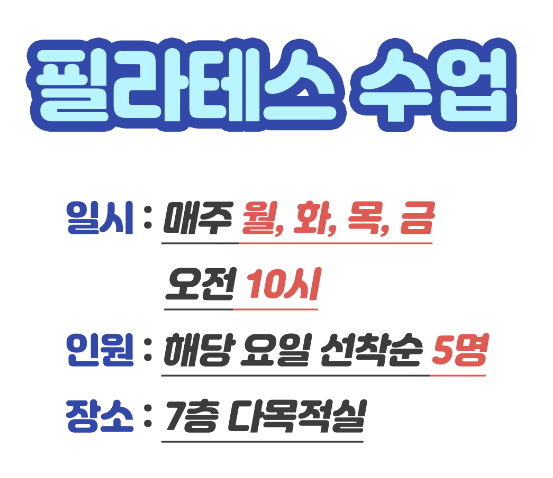 필라테스 수업

일시 : 매주 월, 화, 목, 금
오전 10시

인원 : 해당 요일 선착순 5명

장소 : 7층 다목적실